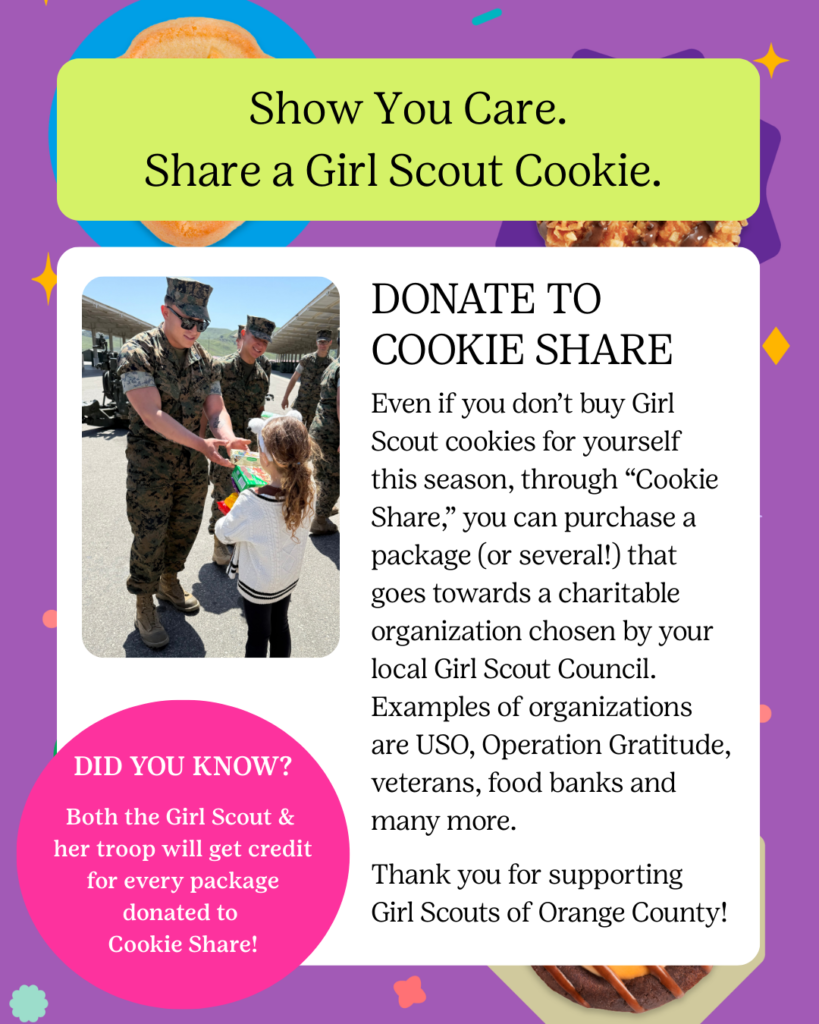 Show You Care.
Share a Girl Scout Cookie.

DONATE TO COOKIE SHARE

Even if you don't buy Girl Scout cookies for yourself this season, through "Cookie Share," you can purchase a package (or several!) that goes towards a charitable organization chosen by your local Girl Scout Council. Examples of organizations are USO, Operation Gratitude, veterans, food banks and many more.

Thank you for supporting Girl Scouts of Orange County!

DID YOU KNOW?

Both the Girl Scout & her troop will get credit for every package donated to Cookie Share!