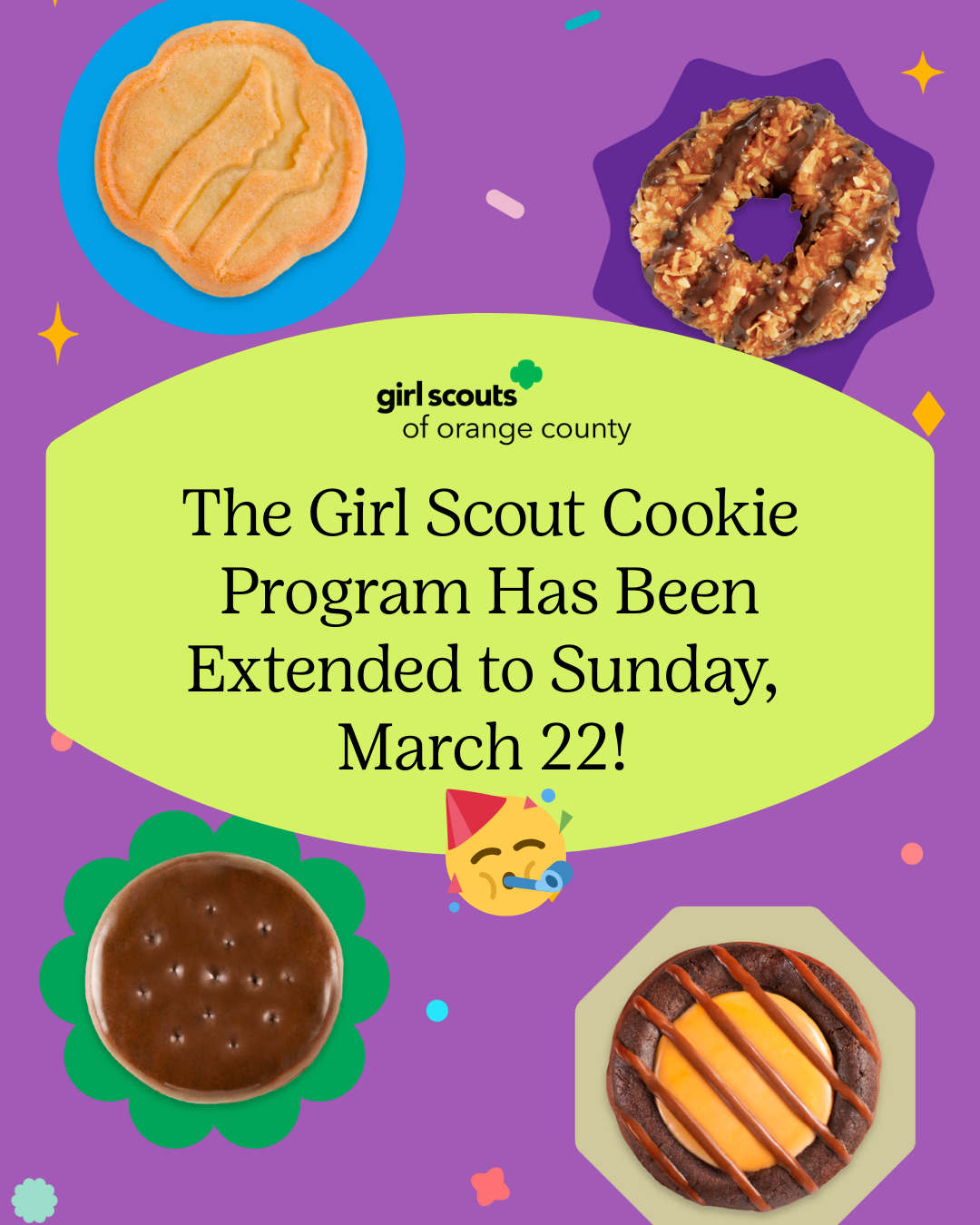 girl scouts
of orange county

The Girl Scout Cookie Program Has Been Extended to Sunday, March 22!